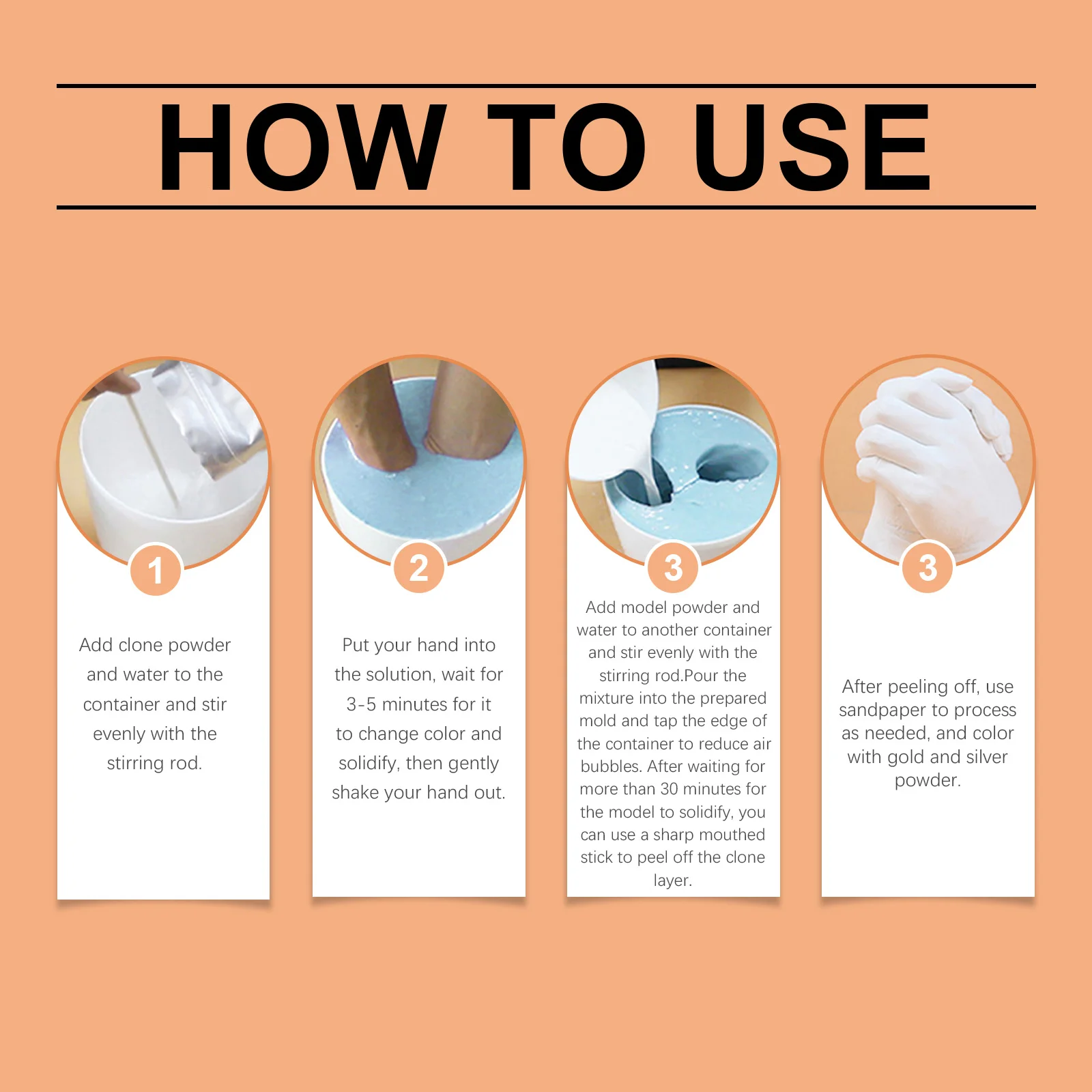 HOW TO USE

1

Add clone powder and water to the container and stir evenly with the stirring rod.

2

Put your hand into the solution, wait for 3-5 minutes for it to change color and solidify, then gently shake your hand out.

3

Add model powder and water to another container and stir evenly with the stirring rod.Pour the mixture into the prepared mold and tap the edge of the container to reduce air bubbles. After waiting for more than 30 minutes for the model to solidify, you can use a sharp mouthed stick to peel off the clone layer.

3

After peeling off, use sandpaper to process as needed, and color with gold and silver powder.