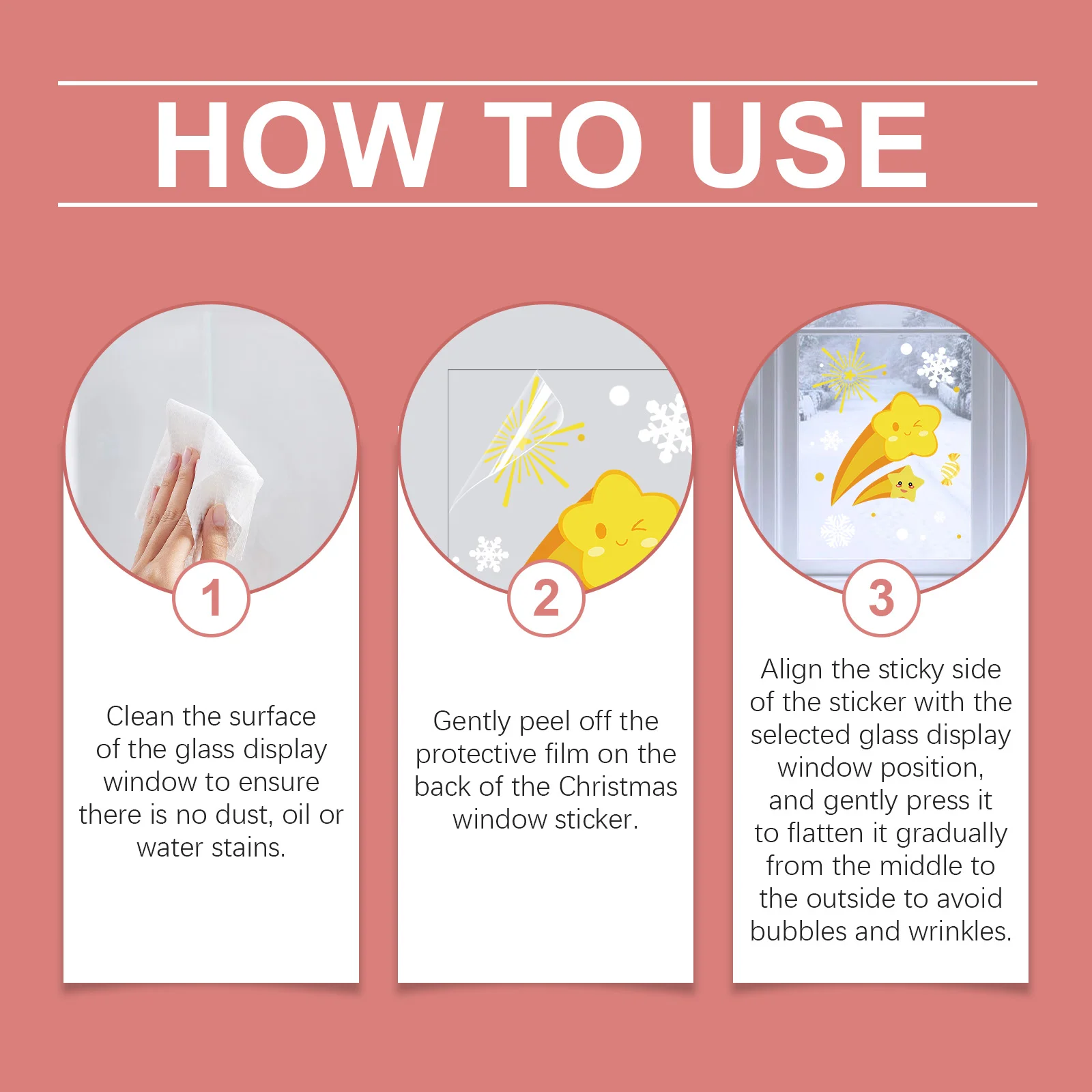 HOW TO USE

1

Clean the surface of the glass display window to ensure there is no dust, oil or water stains.

2

Gently peel off the protective film on the back of the Christmas window sticker.

3

Align the sticky side of the sticker with the selected glass display window position, and gently press it to flatten it gradually from the middle to the outside to avoid bubbles and wrinkles.