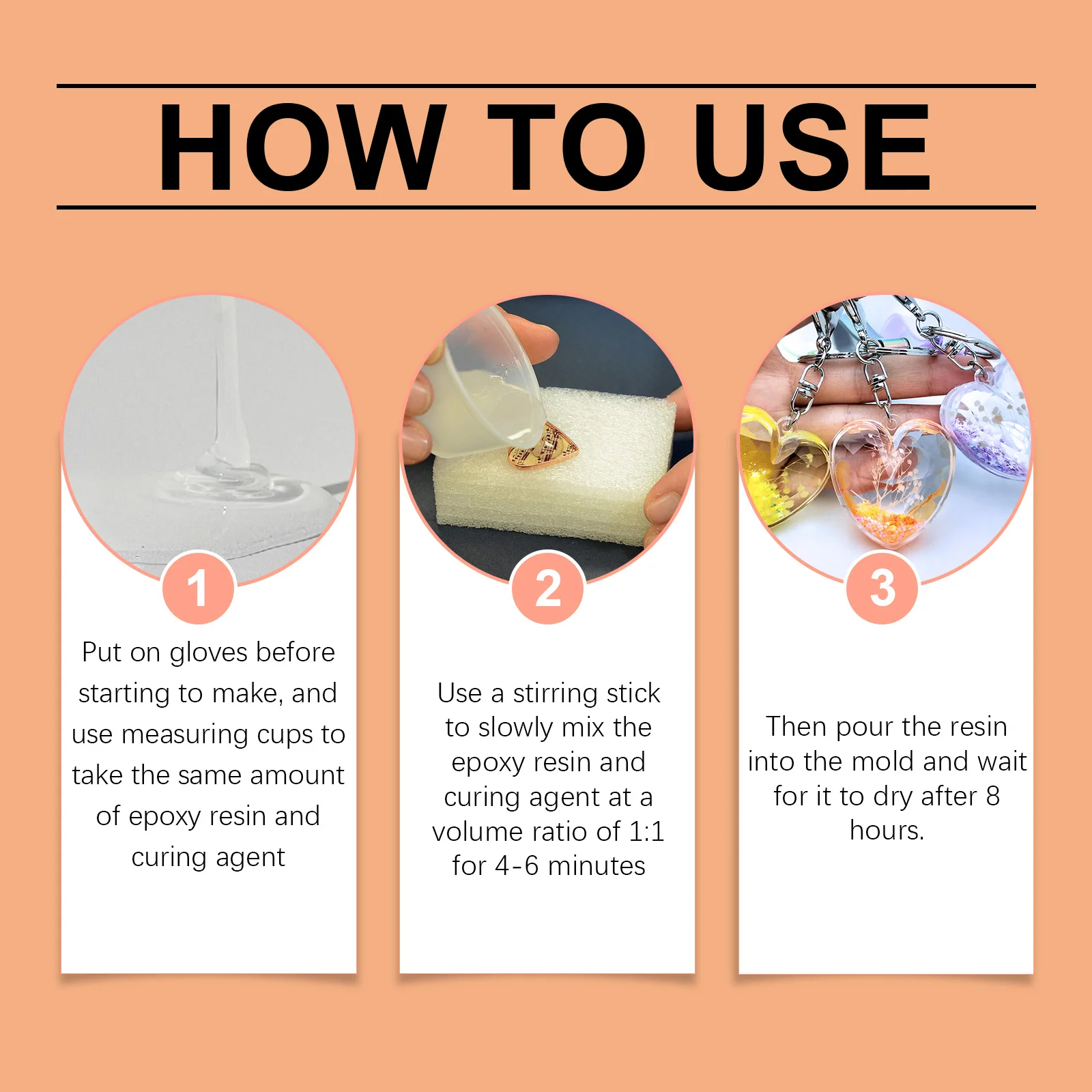 HOW TO USE

1

Put on gloves before starting to make, and use measuring cups to take the same amount of epoxy resin and curing agent

2

Use a stirring stick to slowly mix the epoxy resin and curing agent at a volume ratio of 1:1 for 4-6 minutes

3

Then pour the resin into the mold and wait for it to dry after 8 hours.