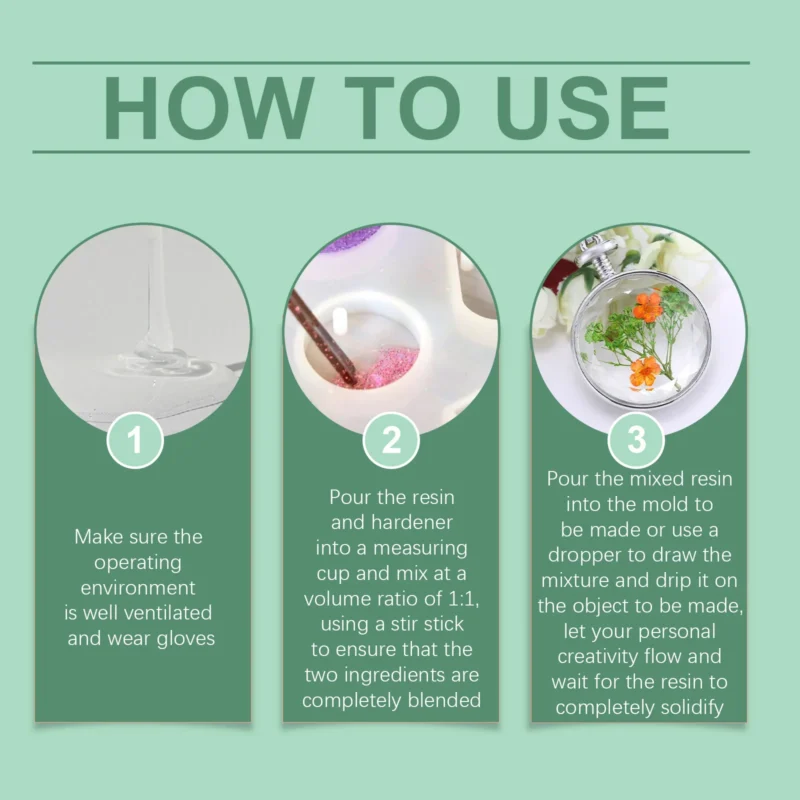 HOW TO USE

1

Make sure the operating environment is well ventilated and wear gloves

2

Pour the resin and hardener into a measuring cup and mix at a volume ratio of 1:1, using a stir stick to ensure that the two ingredients are completely blended

3

Pour the mixed resin into the mold to be made or use a dropper to draw the mixture and drip it on the object to be made, let your personal creativity flow and wait for the resin to completely solidify