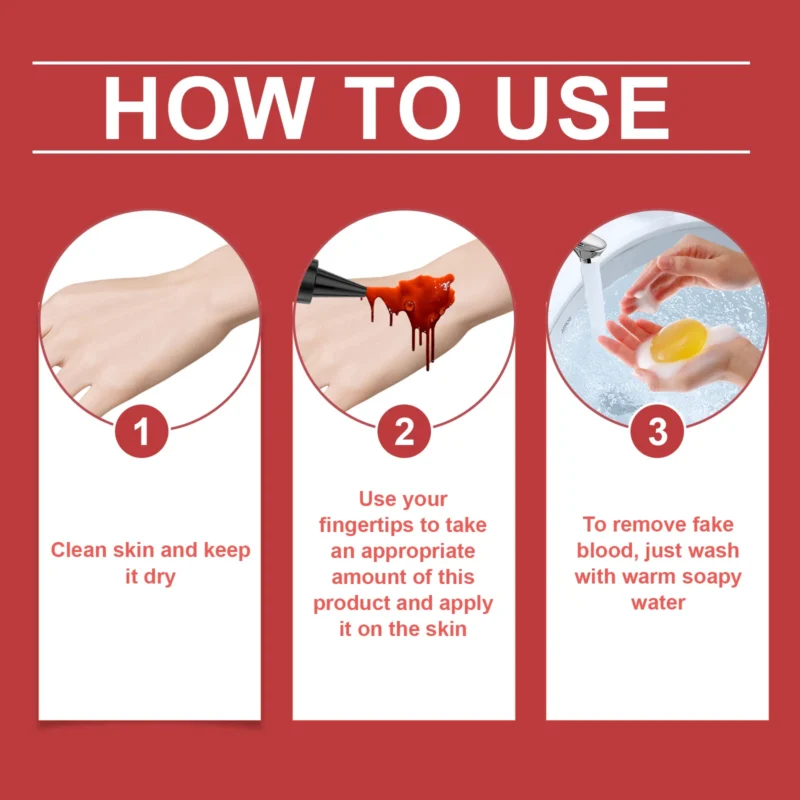 HOW TO USE

1

Clean skin and keep it dry

2

Use your fingertips to take an appropriate amount of this product and apply it on the skin

3

To remove fake blood, just wash with warm soapy water