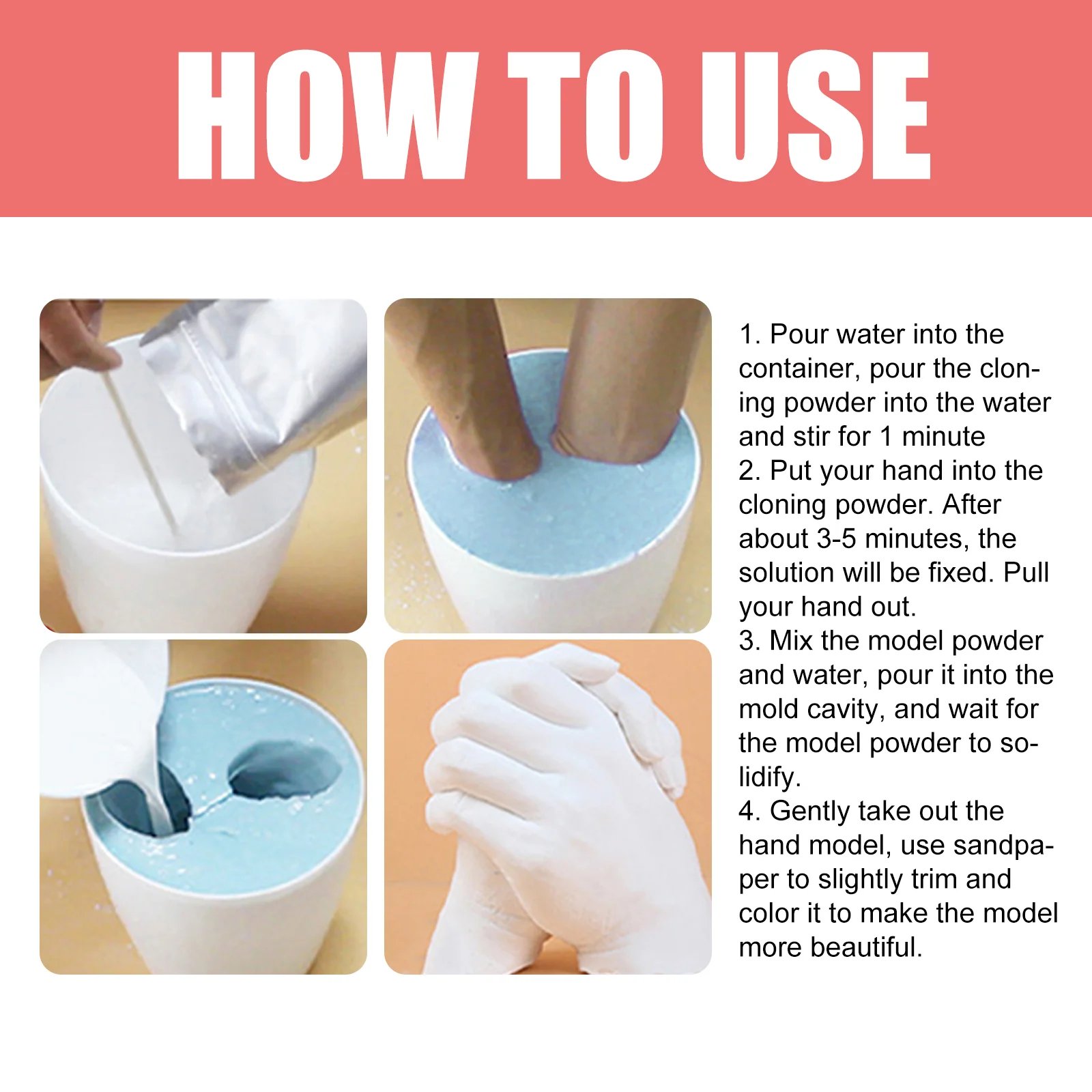 HOW TO USE

1. Pour water into the container, pour the cloning powder into the water and stir for 1 minute
2. Put your hand into the cloning powder. After about 3-5 minutes, the solution will be fixed. Pull your hand out.
3. Mix the model powder and water, pour it into the mold cavity, and wait for the model powder to solidify.
4. Gently take out the hand model, use sandpaper to slightly trim and color it to make the model more beautiful.